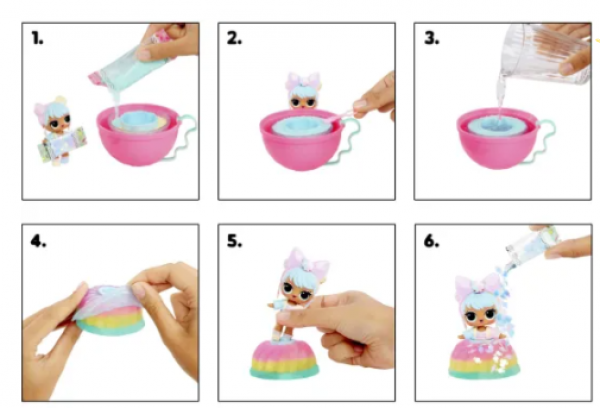 1.

2.

3.

4.

5.

6.